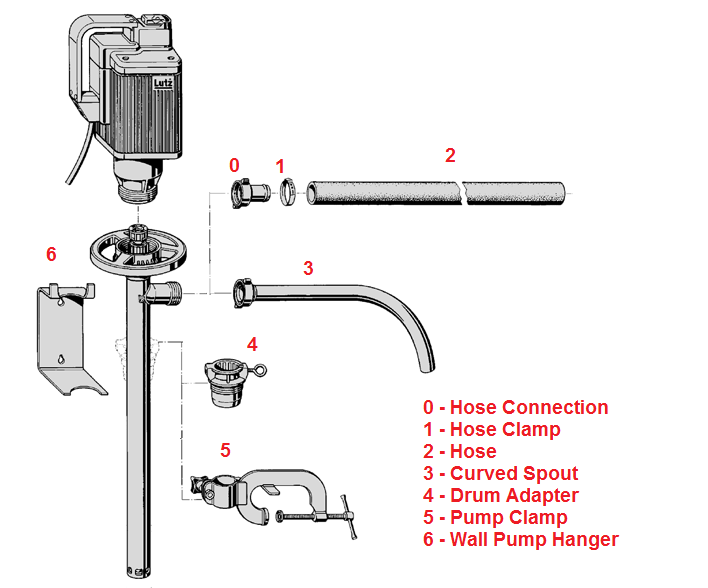 Lutz

0

1

2

6

3

4

5

0 - Hose Connection
1 - Hose Clamp
2 - Hose
3 - Curved Spout
4 - Drum Adapter
5 - Pump Clamp
6 - Wall Pump Hanger